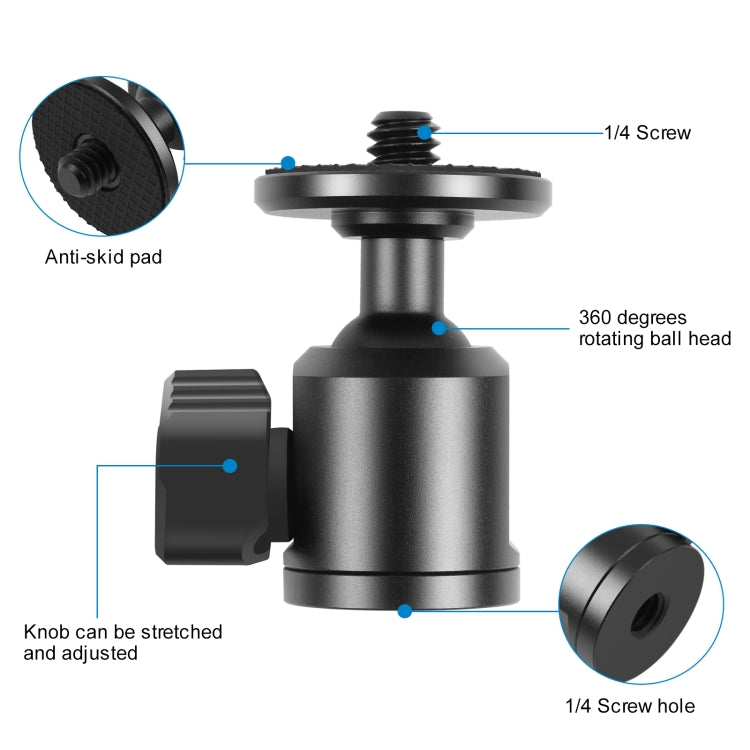 1/4 Screw

Anti-skid pad

360 degrees rotating ball head

Knob can be stretched and adjusted

1/4 Screw hole