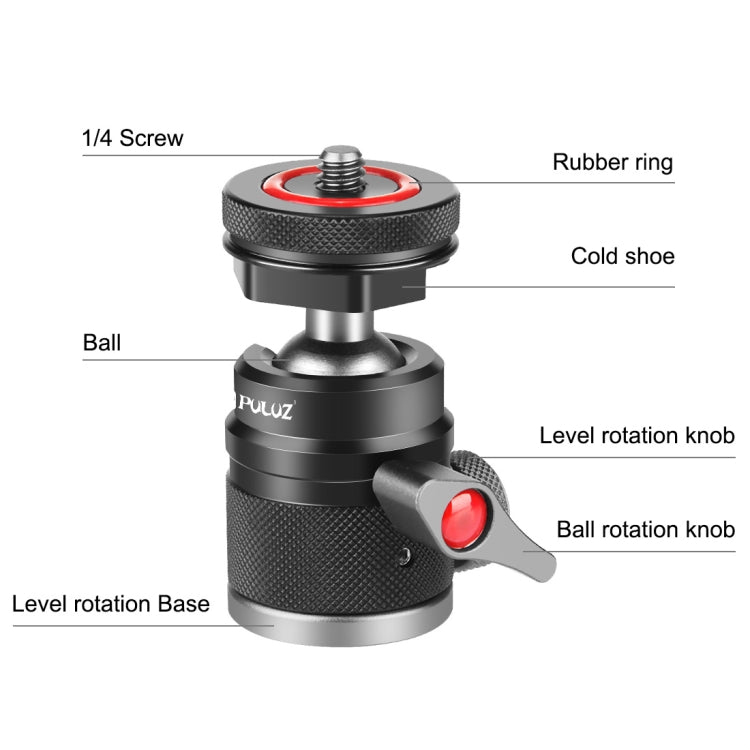 1/4 Screw

Rubber ring

Cold shoe

Ball

PULUZ

Level rotation knob

Ball rotation knob

Level rotation Base