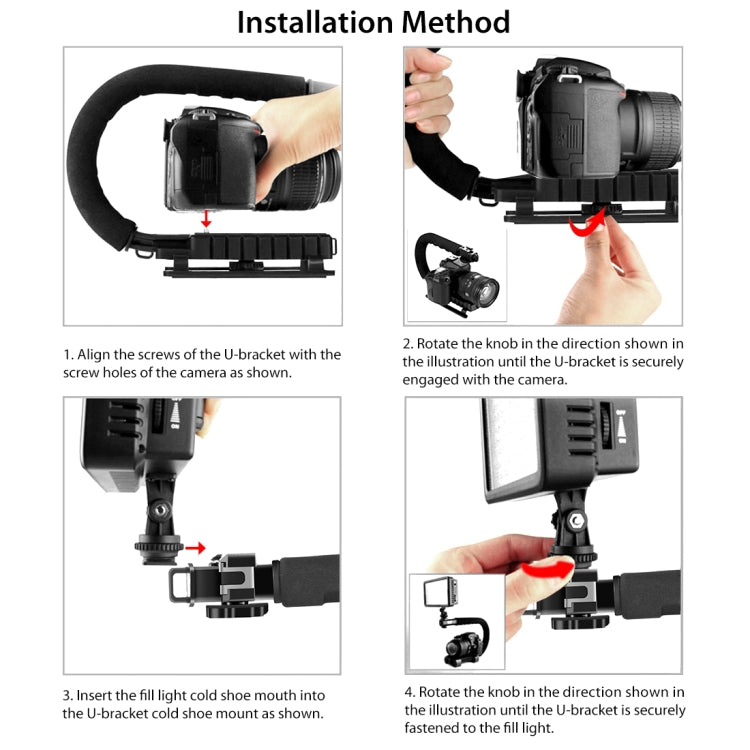 Installation Method

1. Align the screws of the U-bracket with the screw holes of the camera as shown.

2. Rotate the knob in the direction shown in the illustration until the U-bracket is securely engaged with the camera.

3. Insert the fill light cold shoe mouth into the U-bracket cold shoe mount as shown.

4. Rotate the knob in the direction shown in the illustration until the U-bracket is securely fastened to the fill light.