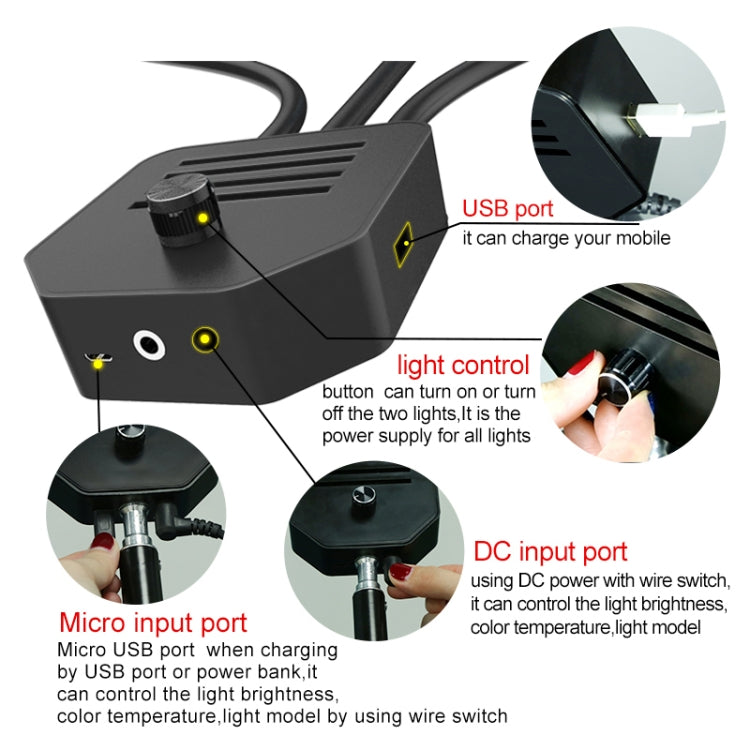 USB port
it can charge your mobile

light control
button can turn on or turn off the two lights,It is the power supply for all lights

DC input port
using DC power with wire switch, it can control the light brightness, color temperature,light model

Micro input port
Micro USB port when charging by USB port or power bank,it can control the light brightness, color temperature,light model by using wire switch