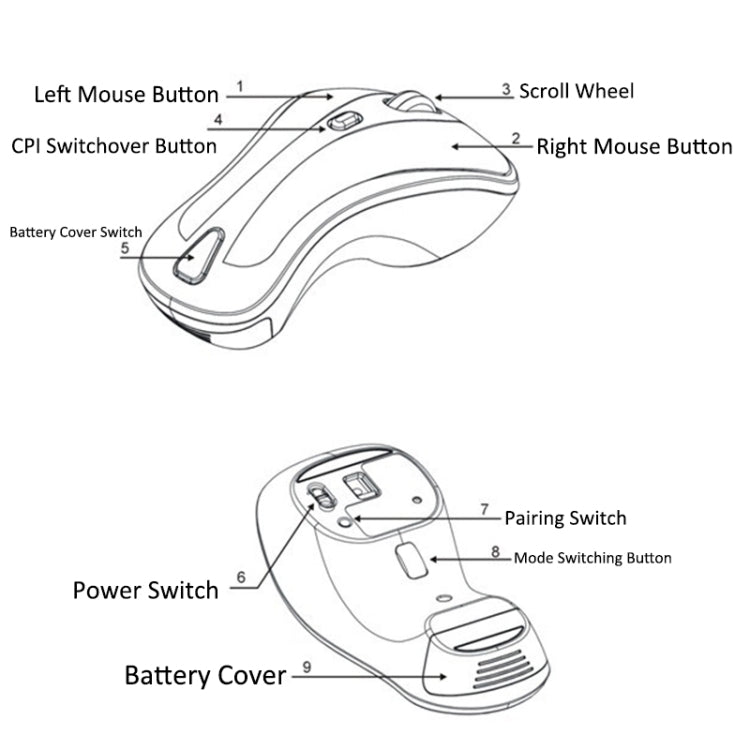 Left Mouse Button 1
3 Scroll Wheel
4
CPI Switchover Button
2 Right Mouse Button
Battery Cover Switch
5

7 Pairing Switch
8 Mode Switching Button
Power Switch 6
Battery Cover 9