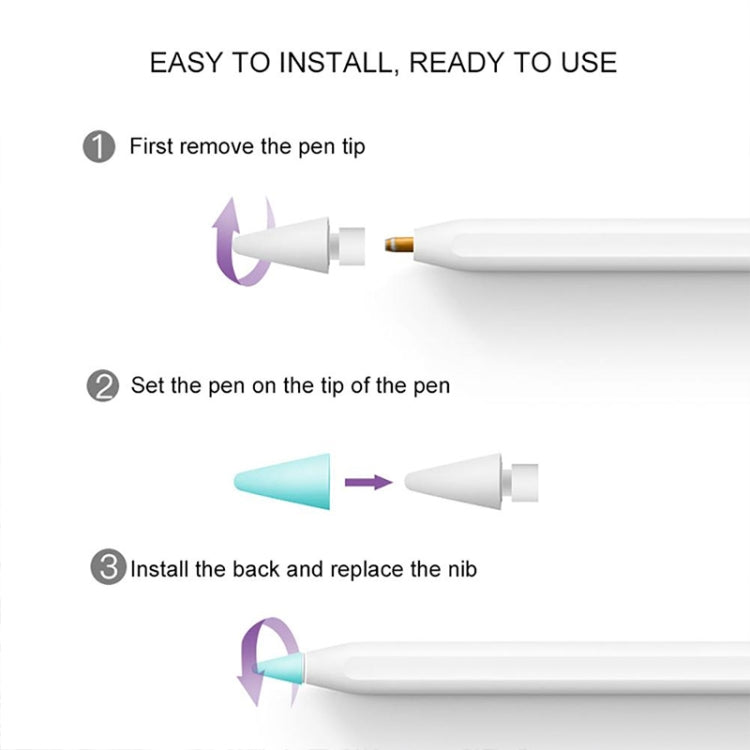 EASY TO INSTALL, READY TO USE

1 First remove the pen tip

2 Set the pen on the tip of the pen

3 Install the back and replace the nib