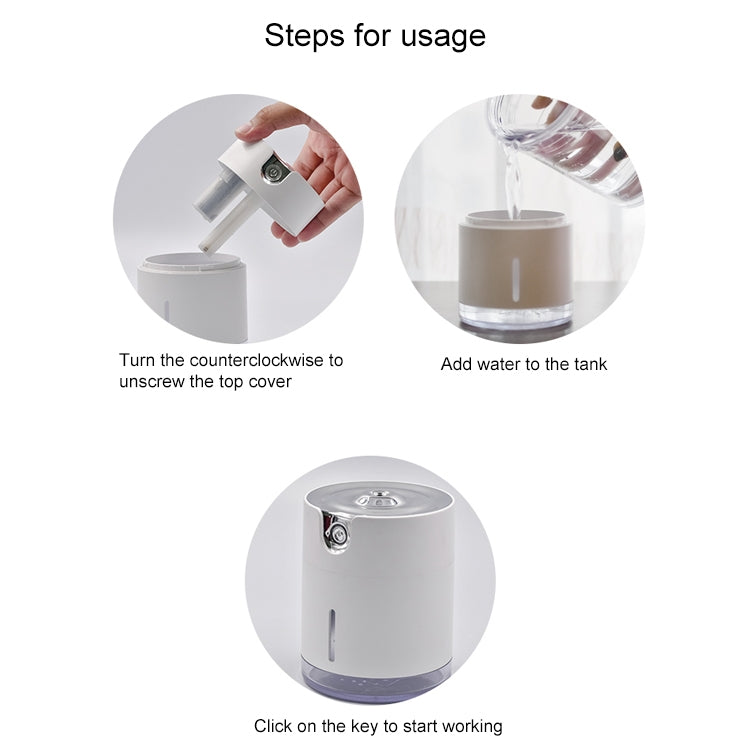 Steps for usage

Turn the counterclockwise to unscrew the top cover

Add water to the tank

Click on the key to start working