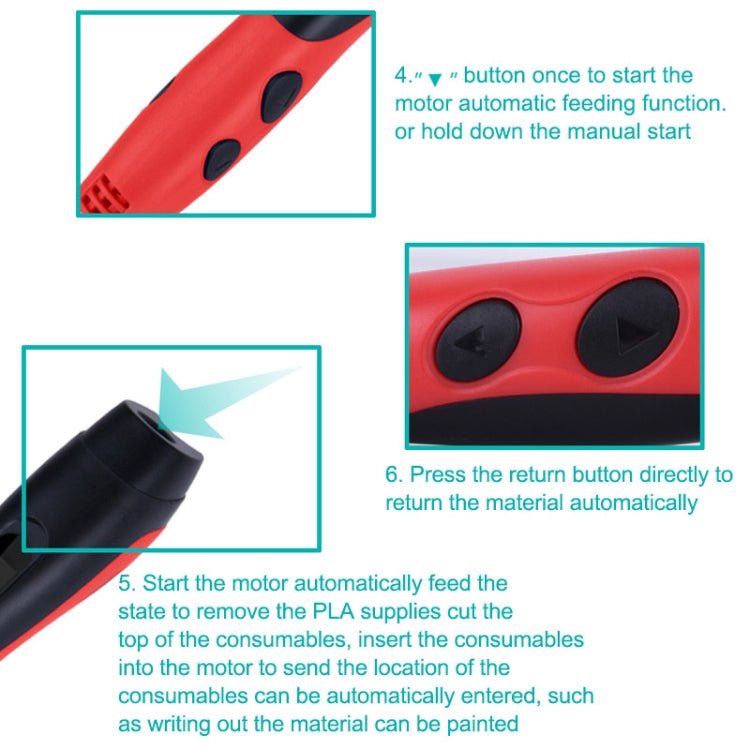 4." ▼ " button once to start the motor automatic feeding function. or hold down the manual start

6. Press the return button directly to return the material automatically

5. Start the motor automatically feed the state to remove the PLA supplies cut the top of the consumables, insert the consumables into the motor to send the location of the consumables can be automatically entered, such as writing out the material can be painted