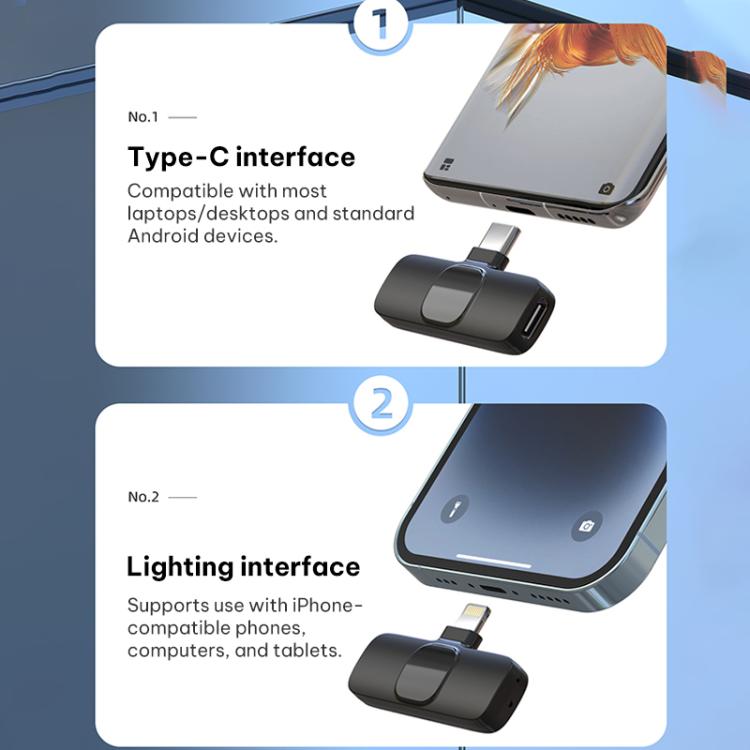 1

No.1

Type-C interface

Compatible with most laptops/desktops and standard Android devices.

2

No.2

Lighting interface

Supports use with iPhone-compatible phones, computers, and tablets.