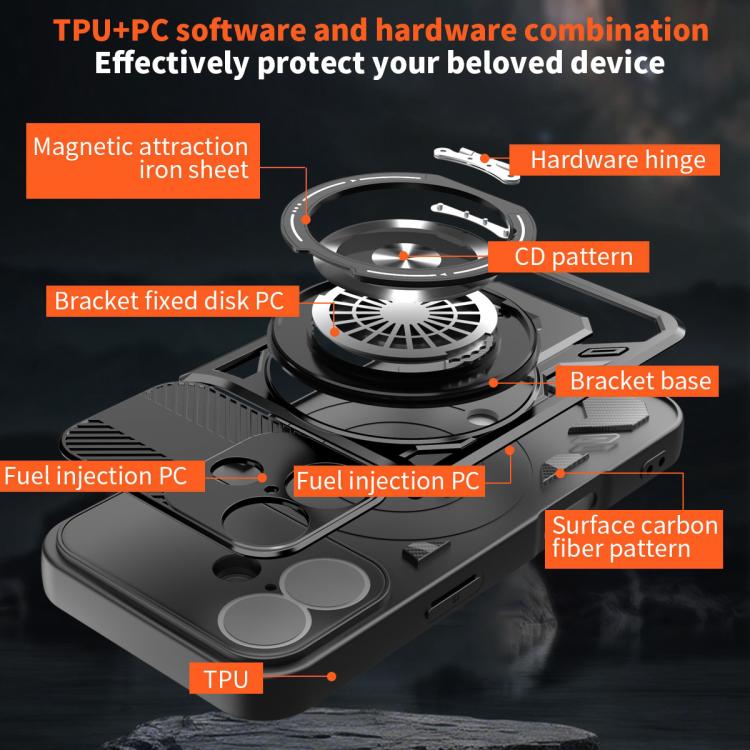 TPU+PC software and hardware combination
Effectively protect your beloved device

Magnetic attraction iron sheet

Hardware hinge

CD pattern

Bracket fixed disk PC

Bracket base

Fuel injection PC

Fuel injection PC

Surface carbon fiber pattern

TPU