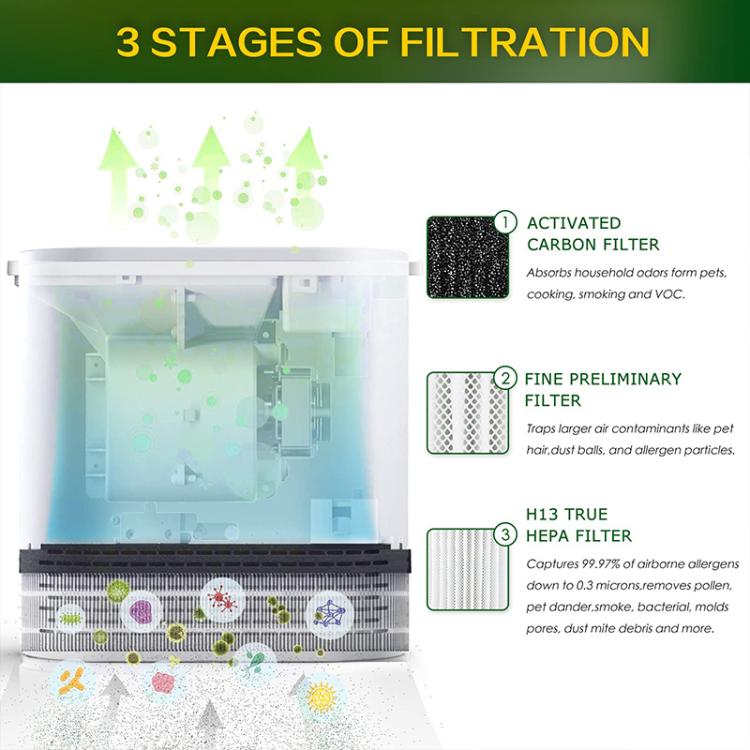 3 STAGES OF FILTRATION

1 ACTIVATED CARBON FILTER

Absorbs household odors form pets, cooking, smoking and VOC.

2 FINE PRELIMINARY FILTER

Traps larger air contaminants like pet hair,dust balls, and allergen particles.

3 H13 TRUE HEPA FILTER

Captures 99.97% of airborne allergens down to 0.3 microns,removes pollen, pet dander,smoke, bacterial, molds pores, dust mite debris and more.