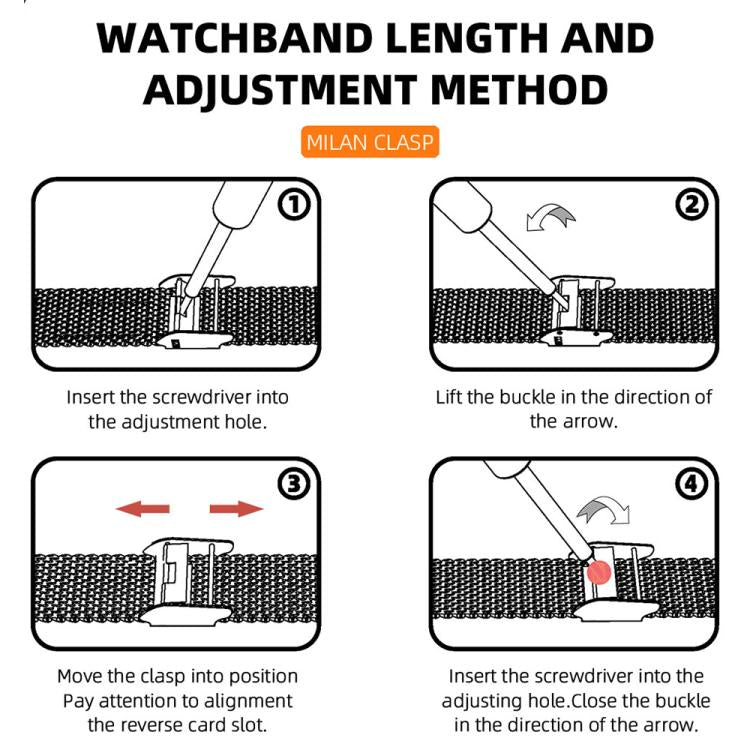 WATCHBAND LENGTH AND ADJUSTMENT METHOD

MILAN CLASP

①

Insert the screwdriver into the adjustment hole.

②

Lift the buckle in the direction of the arrow.

③

Move the clasp into position Pay attention to alignment the reverse card slot.

④

Insert the screwdriver into the adjusting hole.Close the buckle in the direction of the arrow.