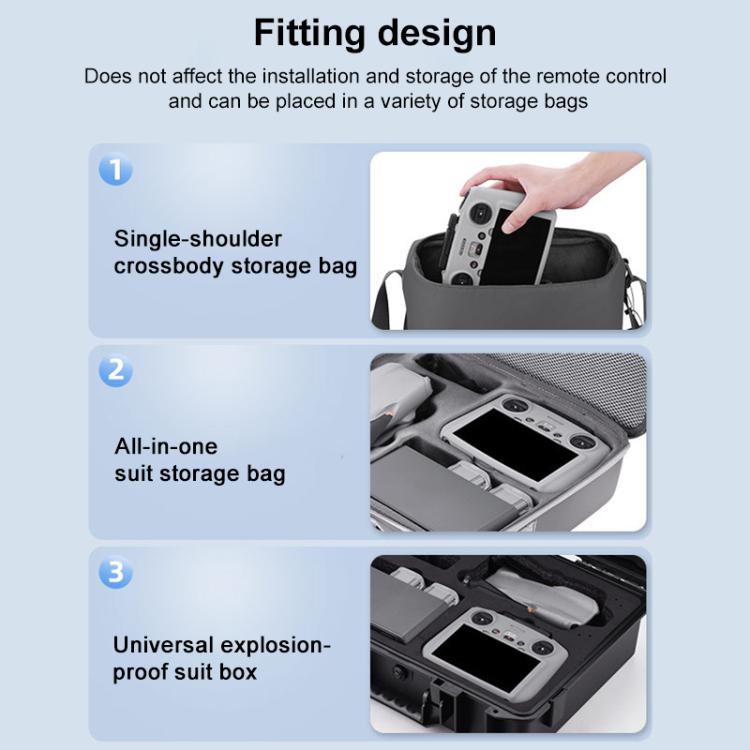 Fitting design

Does not affect the installation and storage of the remote control and can be placed in a variety of storage bags

1

Single-shoulder crossbody storage bag

2

All-in-one suit storage bag

3

Universal explosion-proof suit box