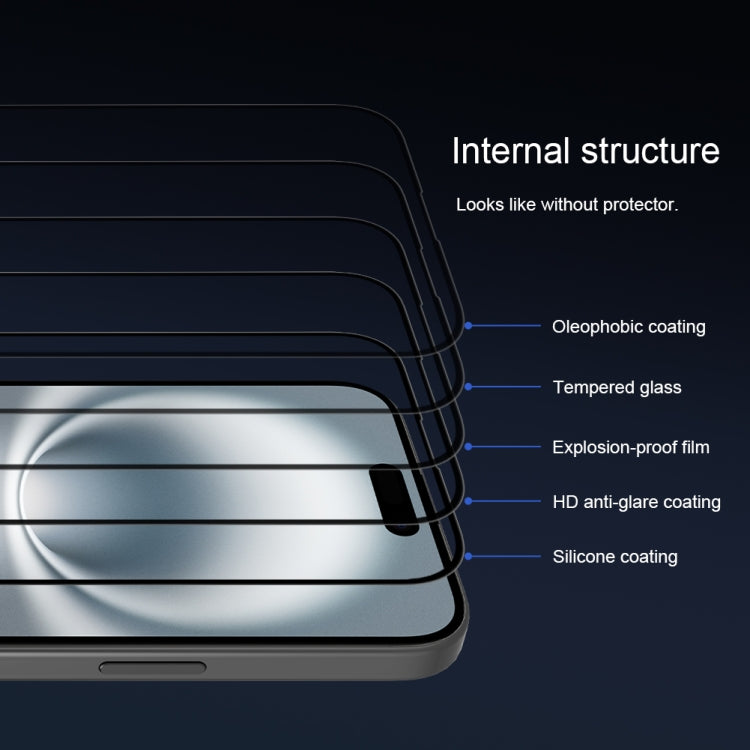 Internal structure

Looks like without protector.

Oleophobic coating

Tempered glass

Explosion-proof film

HD anti-glare coating

Silicone coating