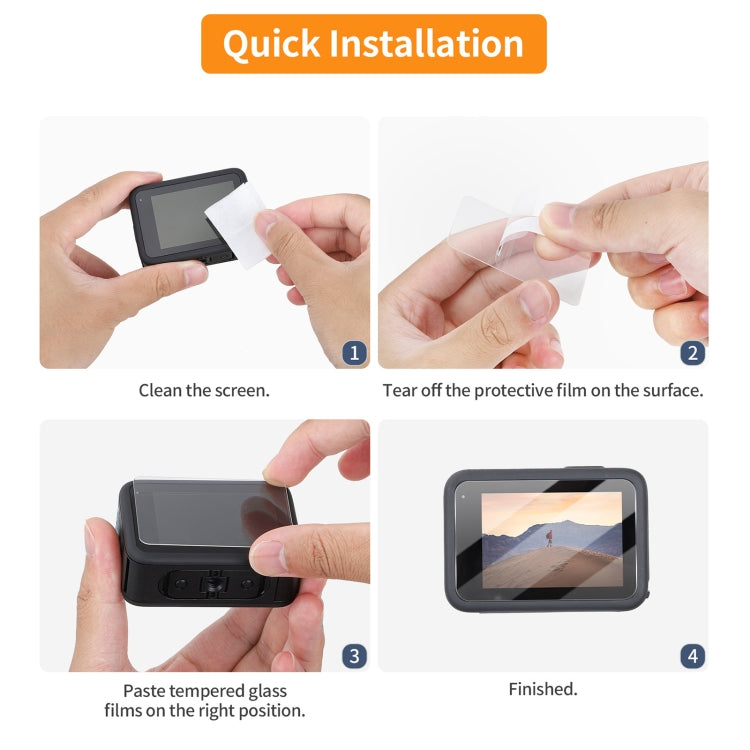 Quick Installation

1

Clean the screen.

2

Tear off the protective film on the surface.

3

Paste tempered glass films on the right position.

4

Finished.