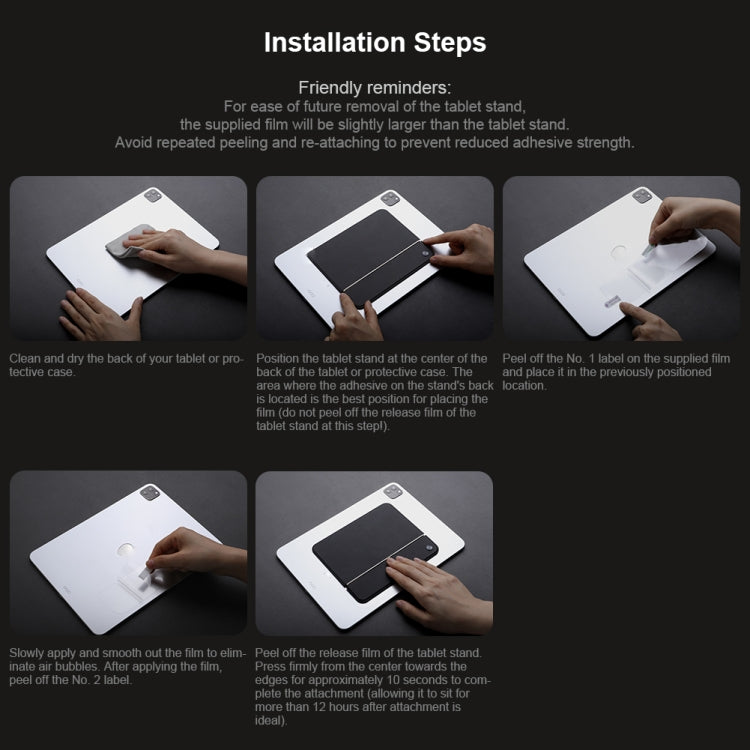 Installation Steps

Friendly reminders:
For ease of future removal of the tablet stand,
the supplied film will be slightly larger than the tablet stand.
Avoid repeated peeling and re-attaching to prevent reduced adhesive strength.

Clean and dry the back of your tablet or protective case.

Position the tablet stand at the center of the back of the tablet or protective case. The area where the adhesive on the stand's back is located is the best position for placing the film (do not peel off the release film of the tablet stand at this step!).

Peel off the No. 1 label on the supplied film and place it in the previously positioned location.

Slowly apply and smooth out the film to eliminate air bubbles. After applying the film, peel off the No. 2 label.

Peel off the release film of the tablet stand. Press firmly from the center towards the edges for approximately 10 seconds to complete the attachment (allowing it to sit for more than 12 hours after attachment is ideal).