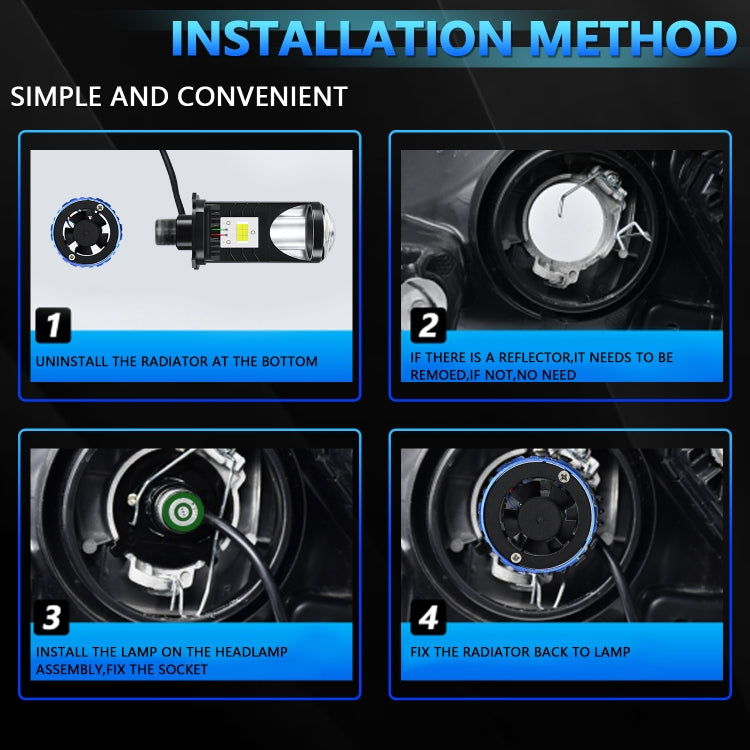 INSTALLATION METHOD

SIMPLE AND CONVENIENT

1

UNINSTALL THE RADIATOR AT THE BOTTOM

2

IF THERE IS A REFLECTOR,IT NEEDS TO BE REMOED,IF NOT,NO NEED

3

INSTALL THE LAMP ON THE HEADLAMP ASSEMBLY,FIX THE SOCKET

4

FIX THE RADIATOR BACK TO LAMP