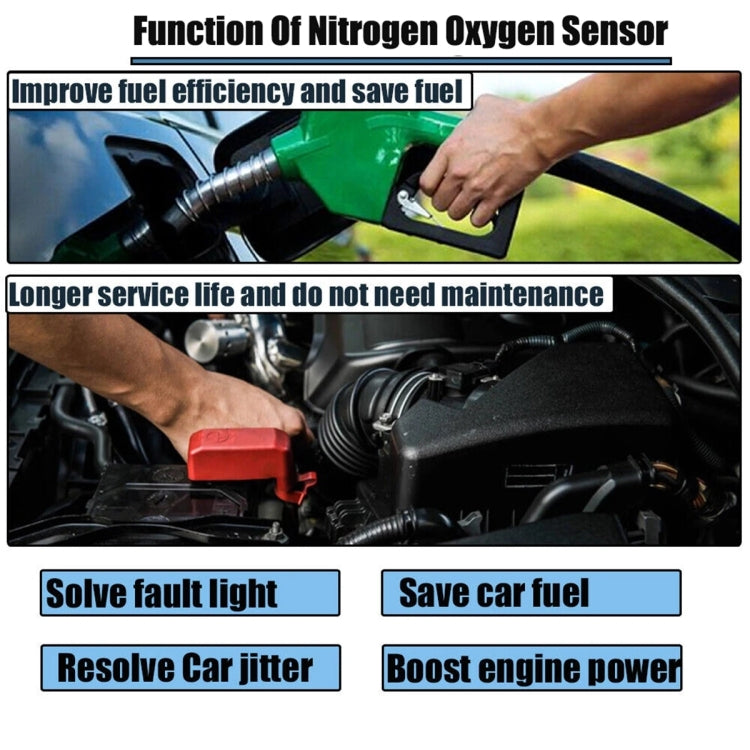 Function Of Nitrogen Oxygen Sensor

Improve fuel efficiency and save fuel

Longer service life and do not need maintenance

Solve fault light

Save car fuel

Resolve Car jitter

Boost engine power