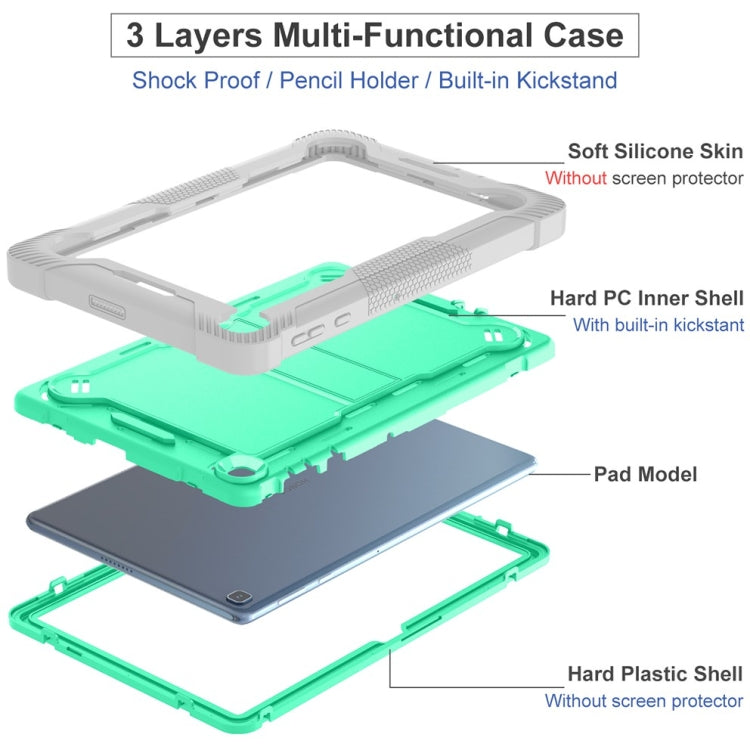 3 Layers Multi-Functional Case

Shock Proof / Pencil Holder / Built-in Kickstand

Soft Silicone Skin
Without screen protector

Hard PC Inner Shell
With built-in kickstant

Pad Model

Hard Plastic Shell
Without screen protector