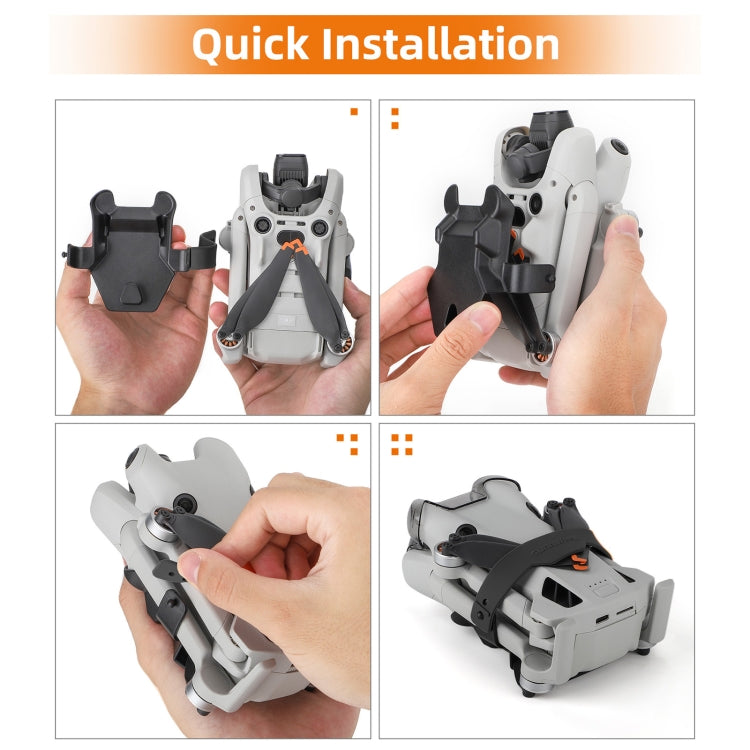 Quick Installation