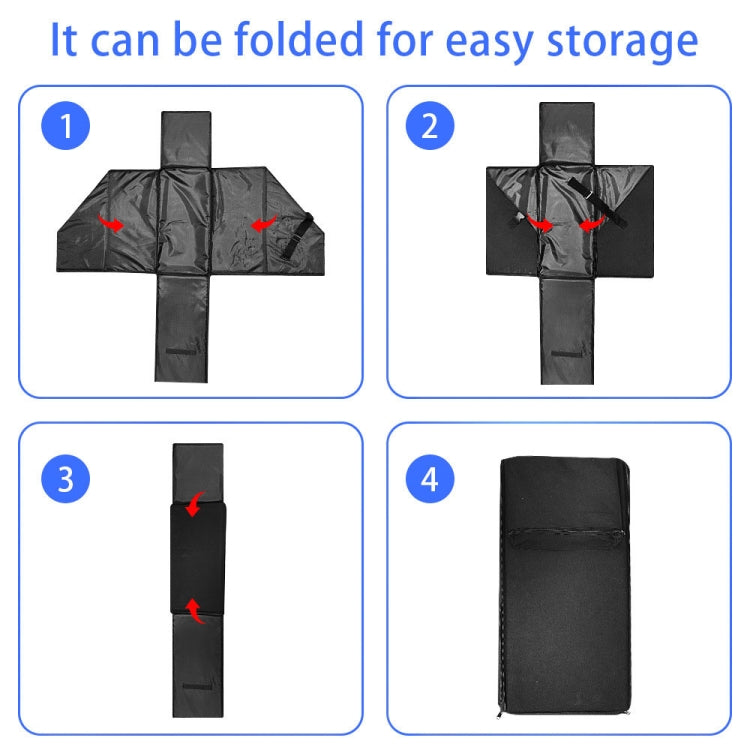 It can be folded for easy storage

1

2

3

4