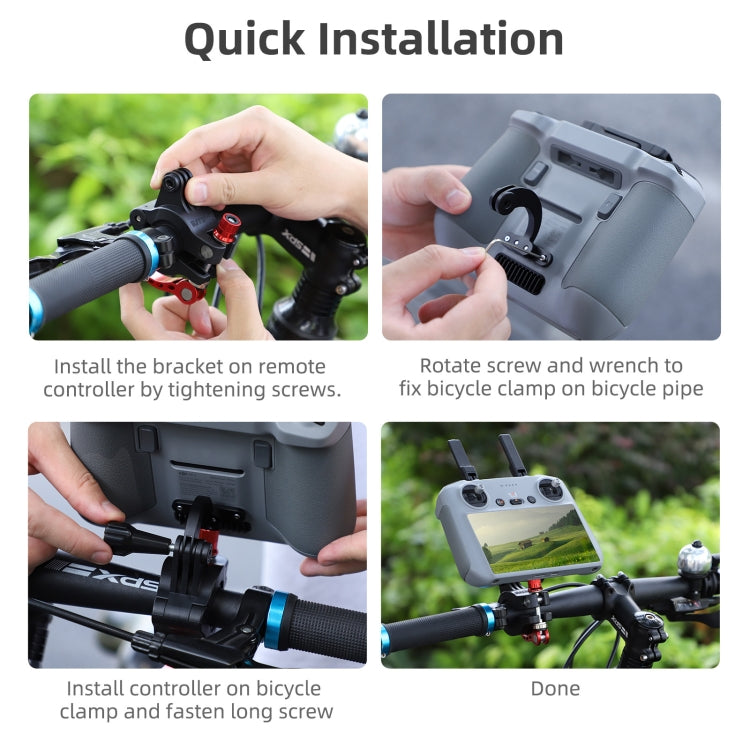 Quick Installation

Install the bracket on remote controller by tightening screws.

Rotate screw and wrench to fix bicycle clamp on bicycle pipe

Install controller on bicycle clamp and fasten long screw

Done