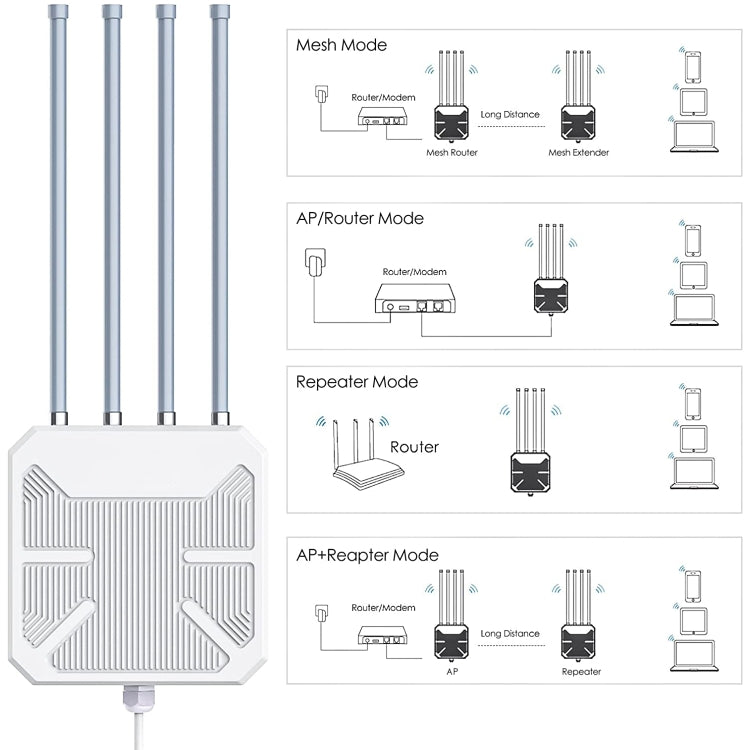 Mesh Mode

Router/Modem

Long Distance

Mesh Router

Mesh Extender

AP/Router Mode

Router/Modem

Repeater Mode

Router

AP+Reapter Mode

Router/Modem

Long Distance

AP

Repeater