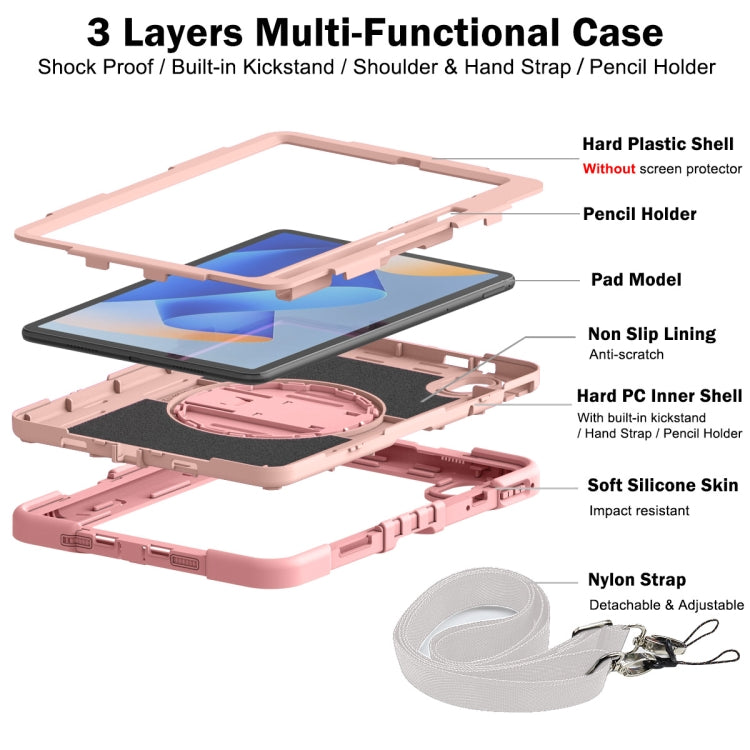 3 Layers Multi-Functional Case
Shock Proof / Built-in Kickstand / Shoulder & Hand Strap / Pencil Holder

Hard Plastic Shell
Without screen protector

Pencil Holder

Pad Model

Non Slip Lining
Anti-scratch

Hard PC Inner Shell
With built-in kickstand / Hand Strap / Pencil Holder

Soft Silicone Skin
Impact resistant

Nylon Strap
Detachable & Adjustable