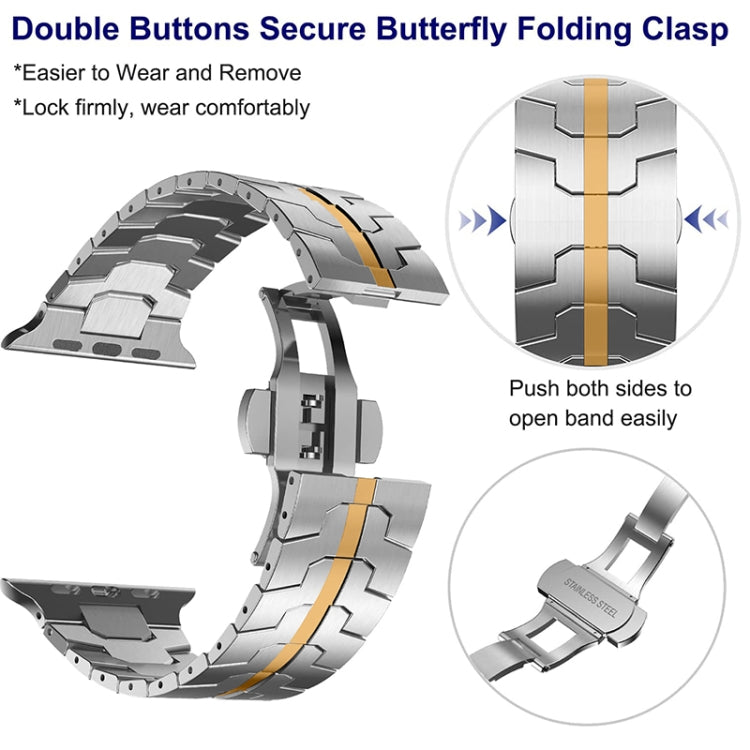 Double Buttons Secure Butterfly Folding Clasp

*Easier to Wear and Remove

*Lock firmly, wear comfortably

Push both sides to open band easily

STAINLESS STEEL