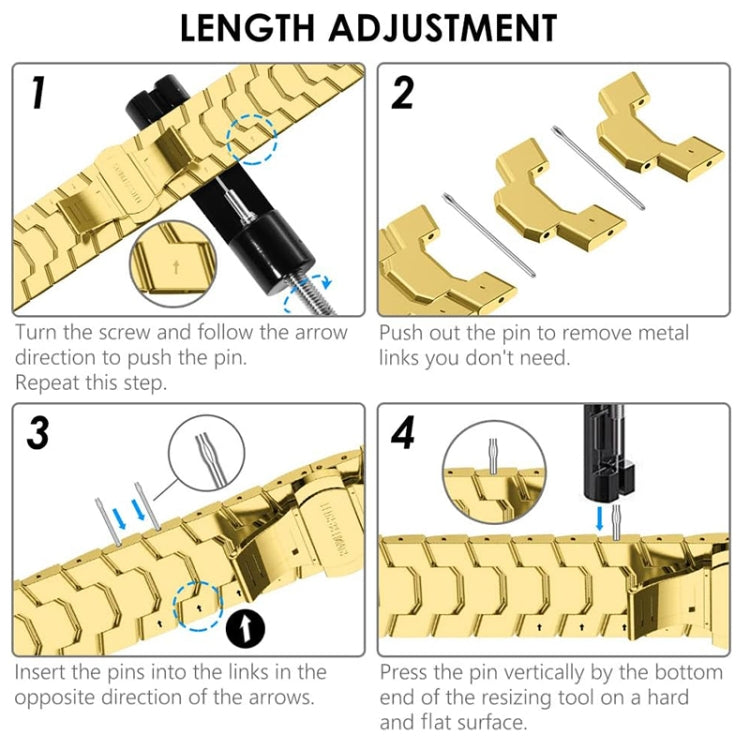 LENGTH ADJUSTMENT

1

Turn the screw and follow the arrow direction to push the pin.
Repeat this step.

2

Push out the pin to remove metal links you don't need.

3

Insert the pins into the links in the opposite direction of the arrows.

4

Press the pin vertically by the bottom end of the resizing tool on a hard and flat surface.