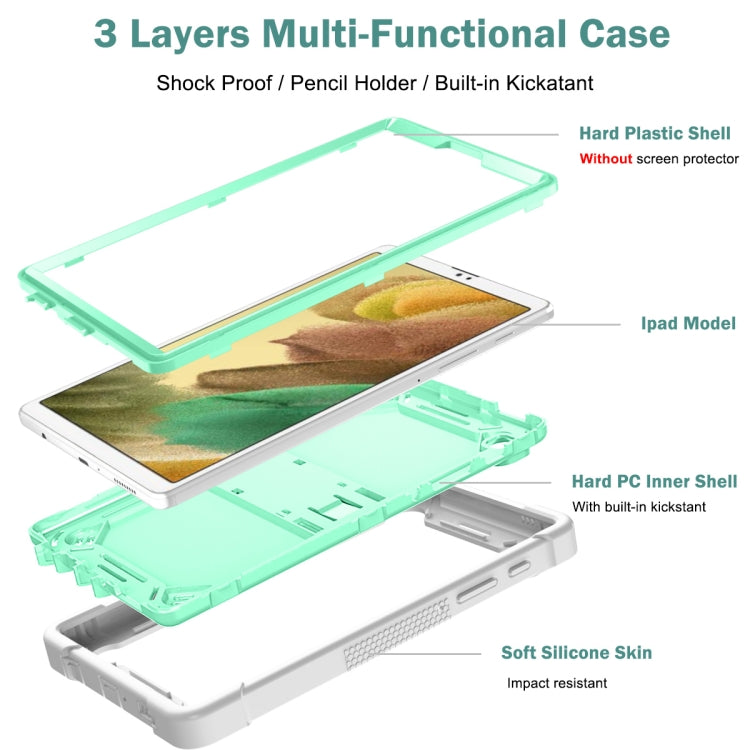 3 Layers Multi-Functional Case

Shock Proof / Pencil Holder / Built-in Kickatant

Hard Plastic Shell

Without screen protector

Ipad Model

Hard PC Inner Shell

With built-in kickstant

Soft Silicone Skin

Impact resistant