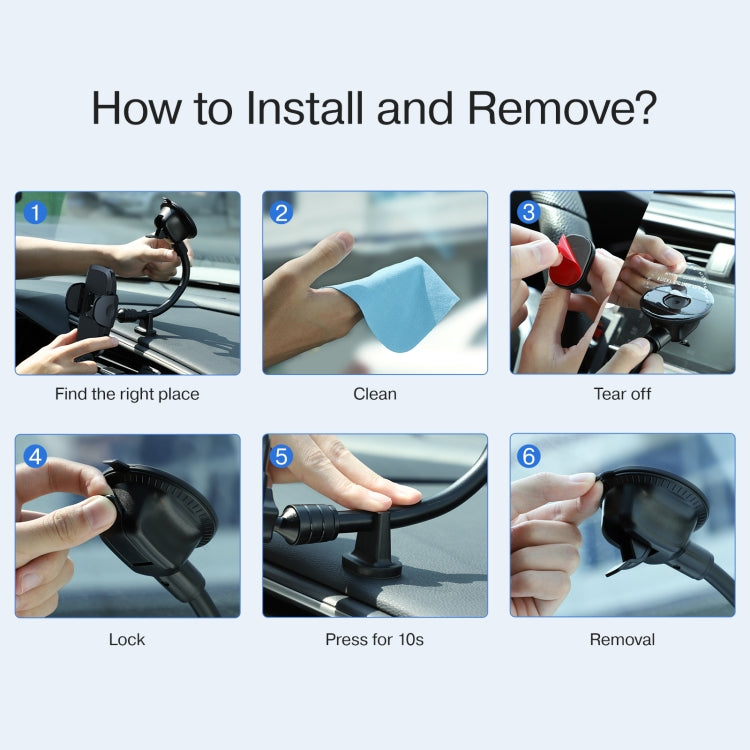 How to Install and Remove?

1
Find the right place

2
Clean

3
Tear off

4
Lock

5
Press for 10s

6
Removal