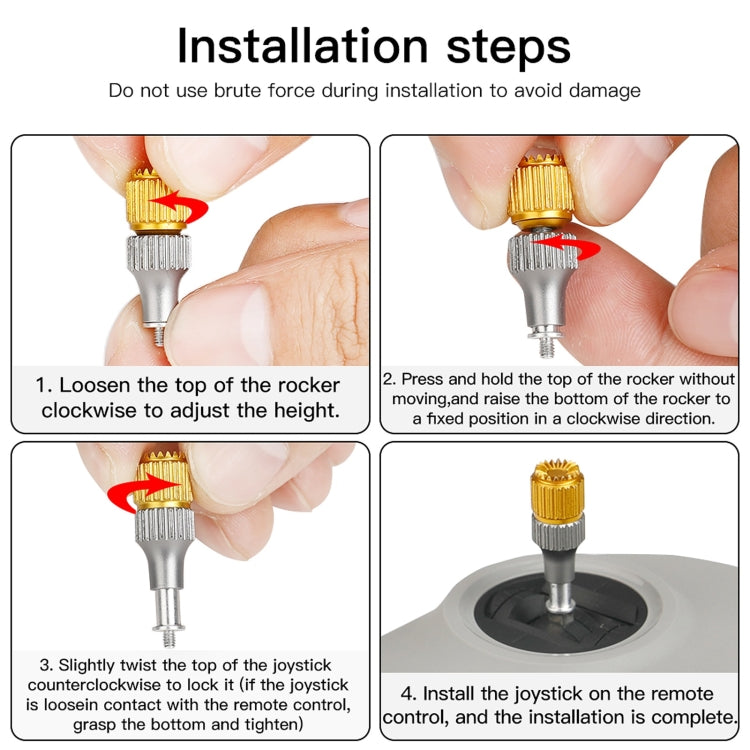 Installation steps

Do not use brute force during installation to avoid damage

1. Loosen the top of the rocker clockwise to adjust the height.

2. Press and hold the top of the rocker without moving,and raise the bottom of the rocker to a fixed position in a clockwise direction.

3. Slightly twist the top of the joystick counterclockwise to lock it (if the joystick is loosein contact with the remote control, grasp the bottom and tighten)

4. Install the joystick on the remote control, and the installation is complete.