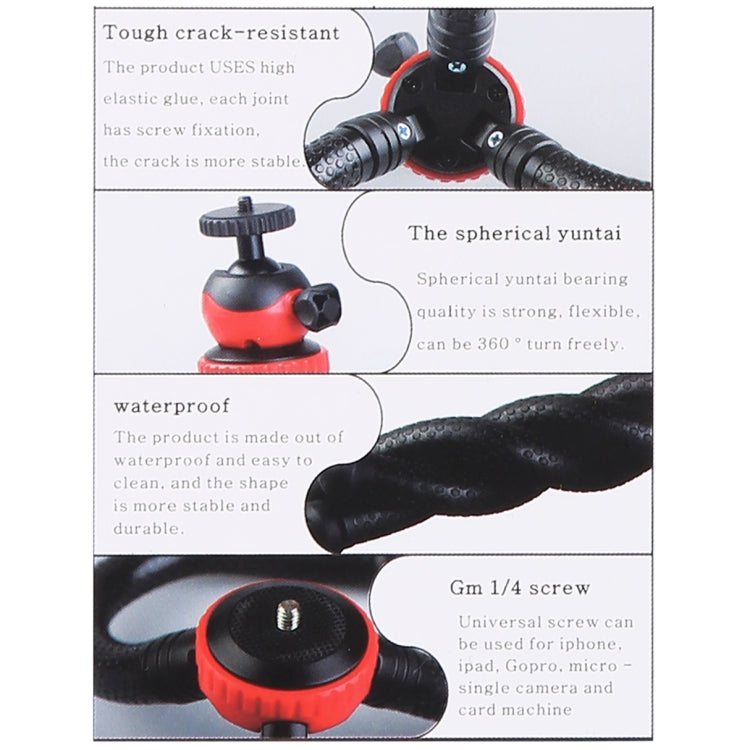 Tough crack-resistant

The product USES high elastic glue, each joint has screw fixation, the crack is more stable.

The spherical yuntai

Spherical yuntai bearing quality is strong, flexible, can be 360 ° turn freely.

waterproof

The product is made out of waterproof and easy to clean, and the shape is more stable and durable.

Gm 1/4 screw

Universal screw can be used for iphone, ipad, Gopro, micro - single camera and card machine