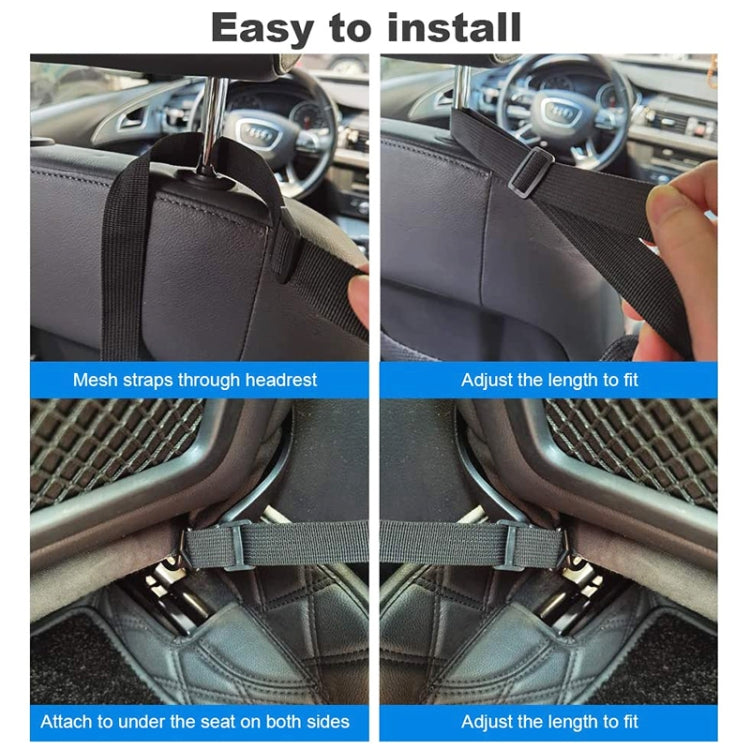 Easy to install

Mesh straps through headrest

Adjust the length to fit

Attach to under the seat on both sides

Adjust the length to fit