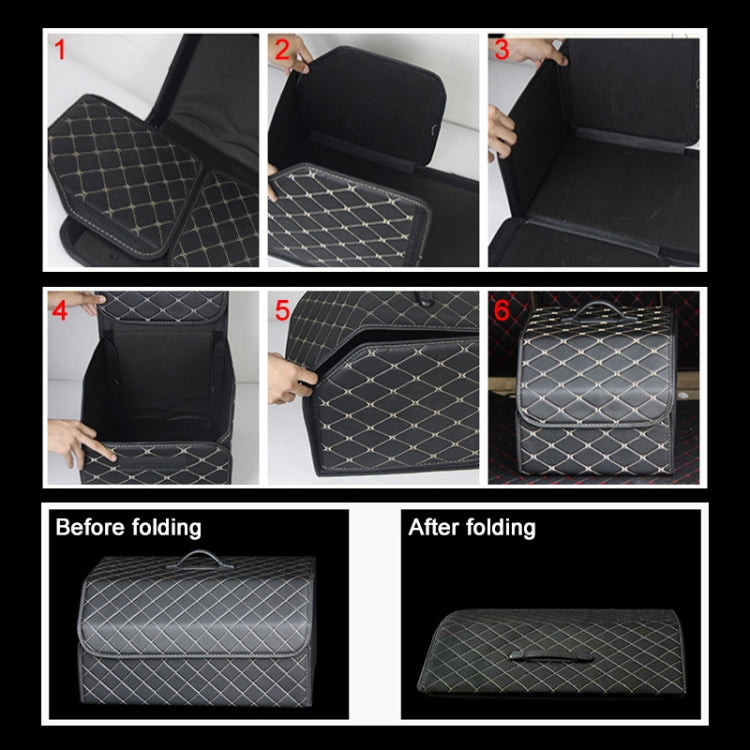 1
2
3
4
5
6
Before folding
After folding