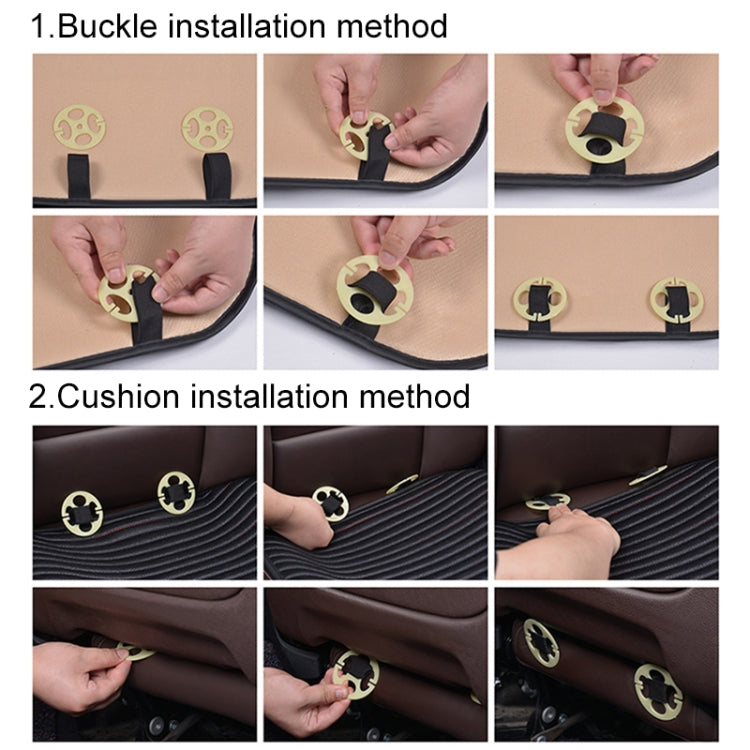 1.Buckle installation method

2.Cushion installation method