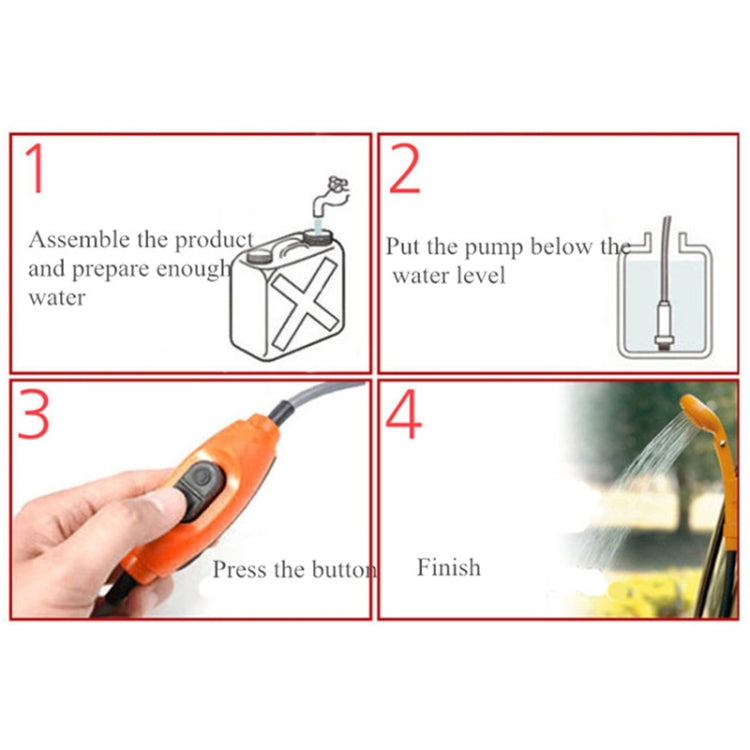 1

Assemble the product and prepare enough water

2

Put the pump below the water level

3

Press the button

4

Finish