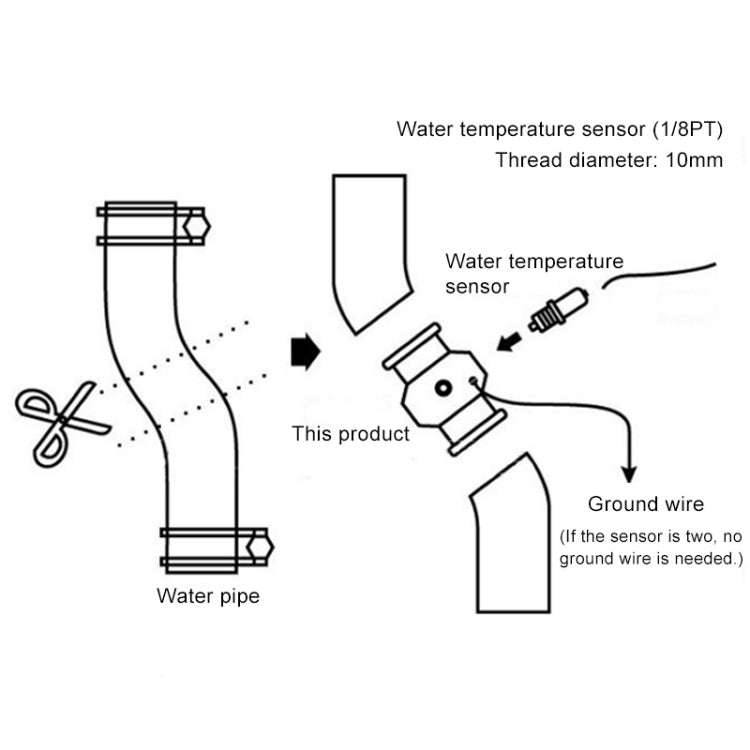 Water temperature sensor (1/8PT)
Thread diameter: 10mm

Water temperature sensor

This product

Ground wire
(If the sensor is two, no ground wire is needed.)

Water pipe