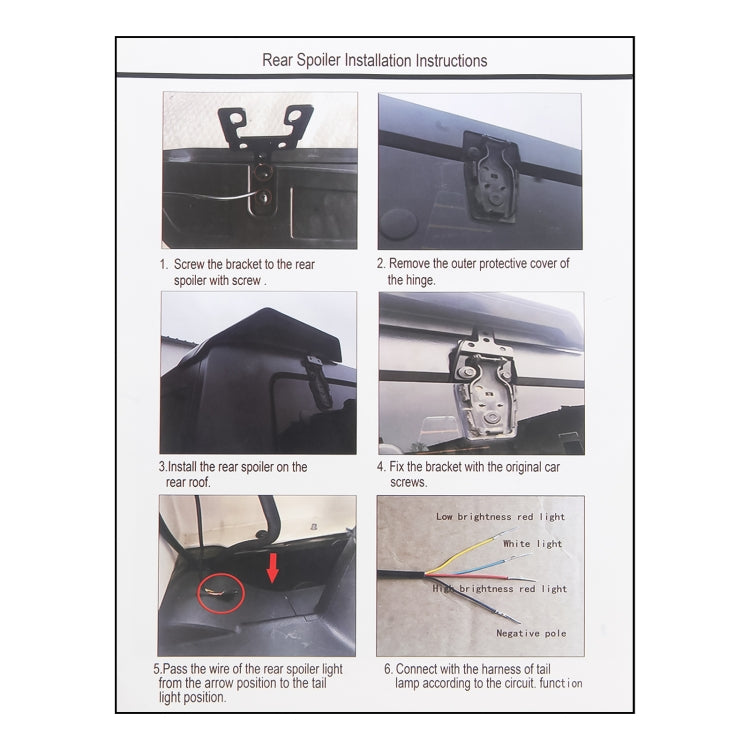 Rear Spoiler Installation Instructions

1. Screw the bracket to the rear spoiler with screw .

2. Remove the outer protective cover of the hinge.

3.Install the rear spoiler on the rear roof.

4. Fix the bracket with the original car screws.

Low brightness red light

White light

High brightness red light

Negative pole

5.Pass the wire of the rear spoiler light from the arrow position to the tail light position.

6. Connect with the harness of tail lamp according to the circuit. function