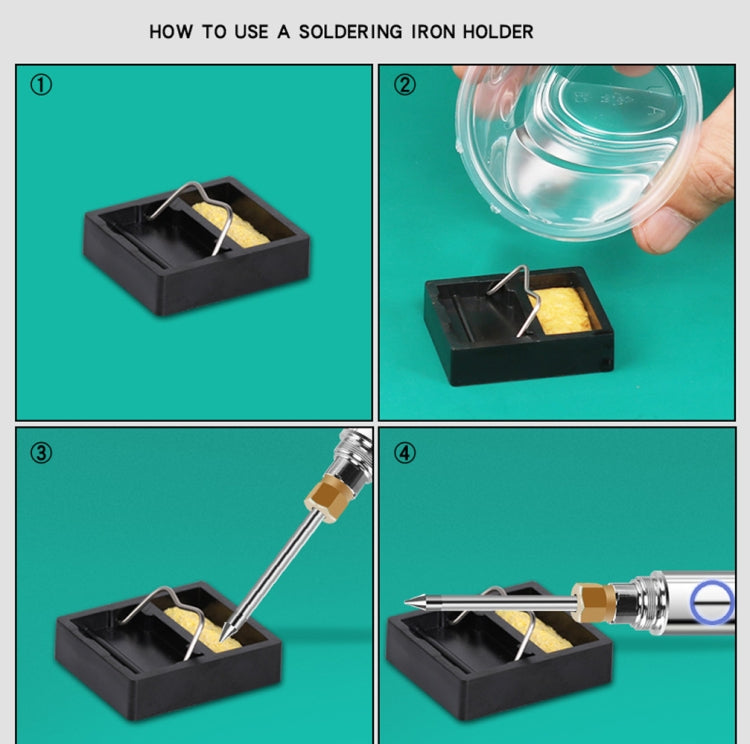 HOW TO USE A SOLDERING IRON HOLDER

①

②

③

④