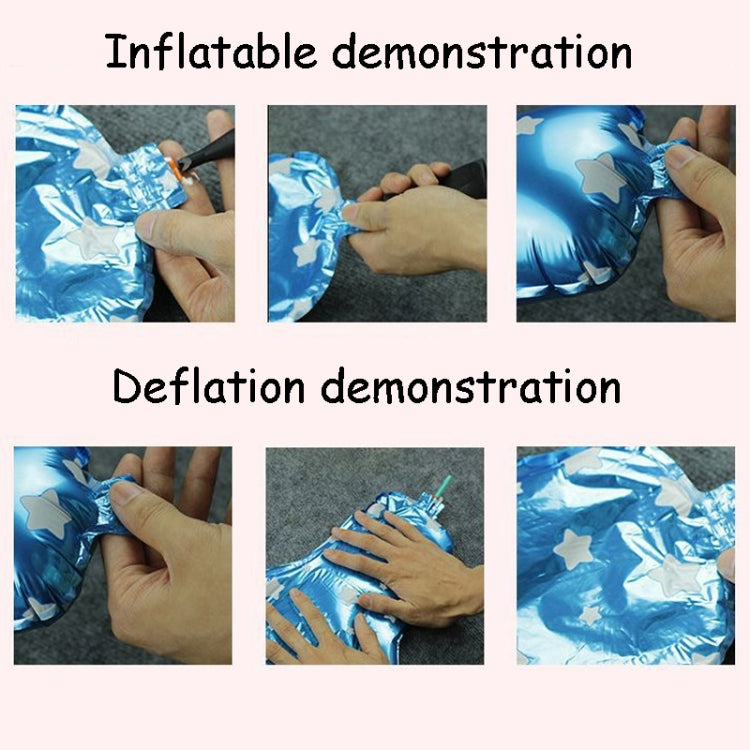 Inflatable demonstration

Deflation demonstration