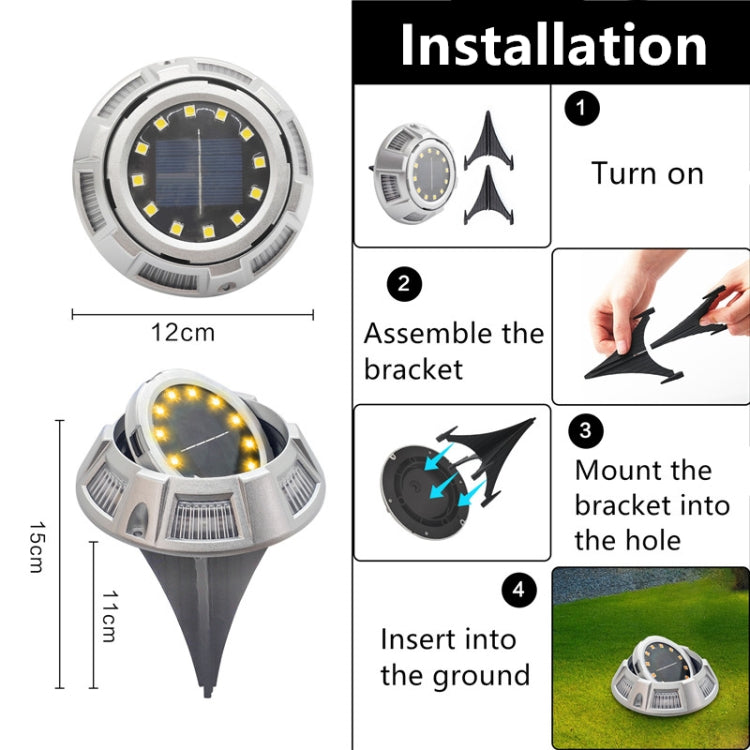 12cm

15cm

11cm

Installation

1

Turn on

2

Assemble the bracket

3

Mount the bracket into the hole

4

Insert into the ground