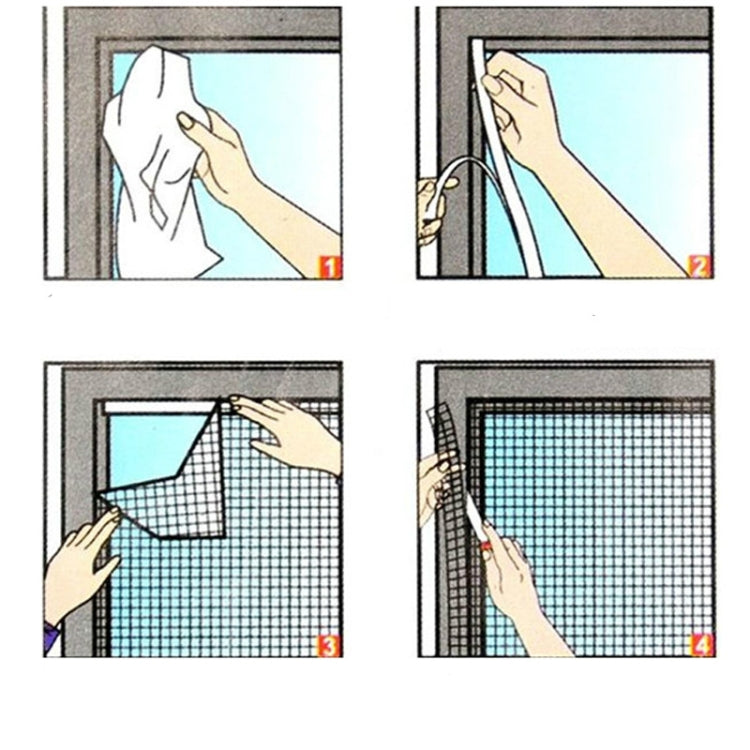 1
2
3
4