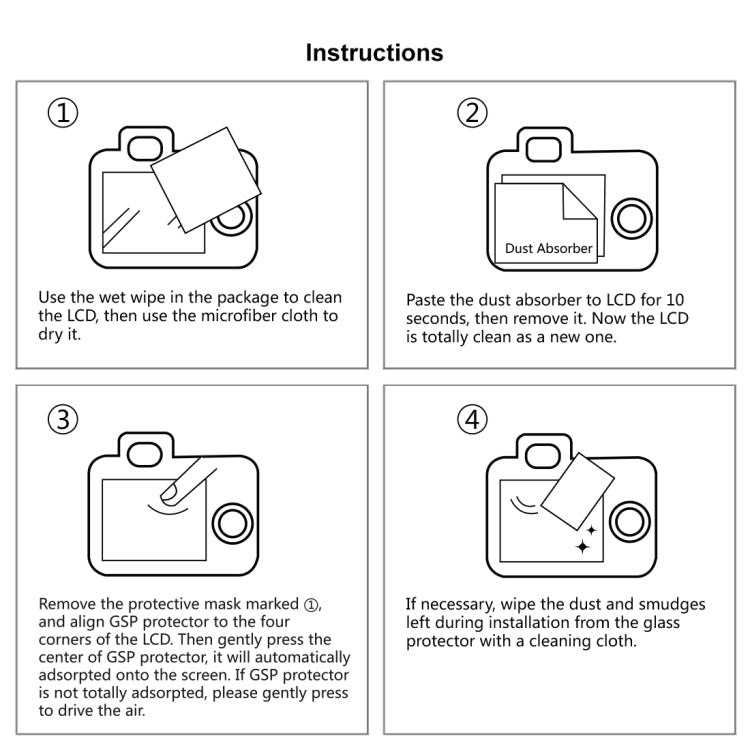 Instructions

①

Use the wet wipe in the package to clean the LCD, then use the microfiber cloth to dry it.

②

Dust Absorber

Paste the dust absorber to LCD for 10 seconds, then remove it. Now the LCD is totally clean as a new one.

③

Remove the protective mask marked ①, and align GSP protector to the four corners of the LCD. Then gently press the center of GSP protector, it will automatically adsorpted onto the screen. If GSP protector is not totally adsorpted, please gently press to drive the air.

④

If necessary, wipe the dust and smudges left during installation from the glass protector with a cleaning cloth.