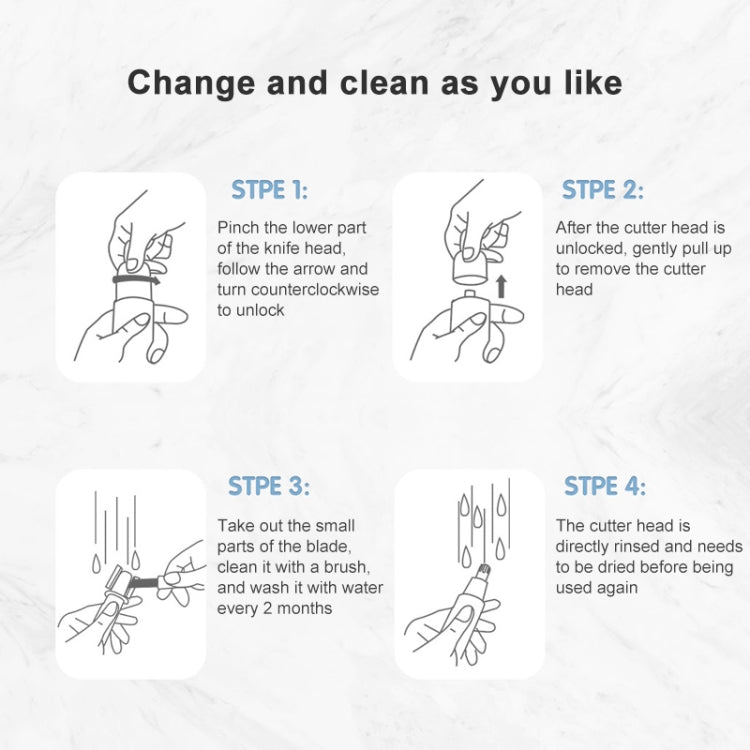 Change and clean as you like

STPE 1:

Pinch the lower part of the knife head, follow the arrow and turn counterclockwise to unlock

STPE 2:

After the cutter head is unlocked, gently pull up to remove the cutter head

STPE 3:

Take out the small parts of the blade, clean it with a brush, and wash it with water every 2 months

STPE 4:

The cutter head is directly rinsed and needs to be dried before being used again