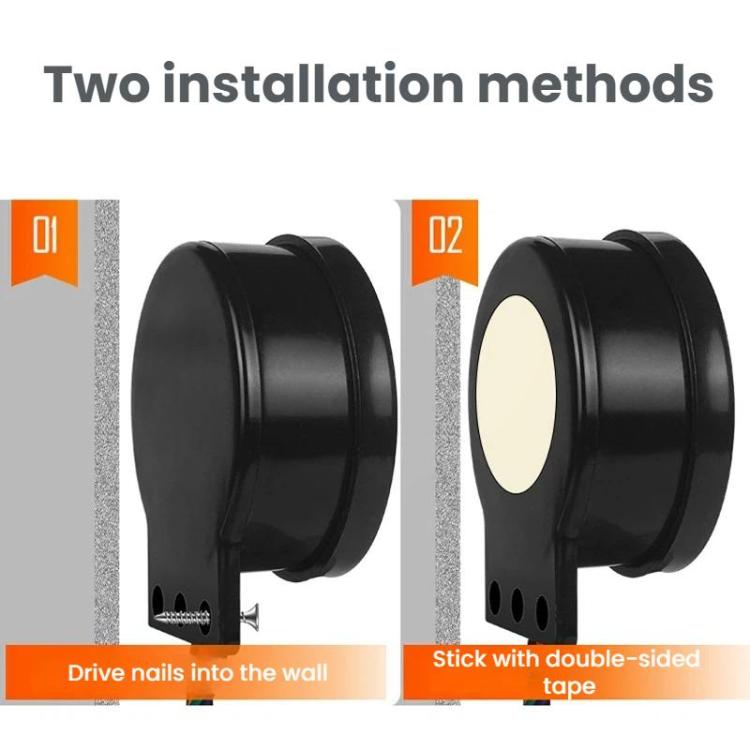 Two installation methods

01

Drive nails into the wall

02

Stick with double-sided tape