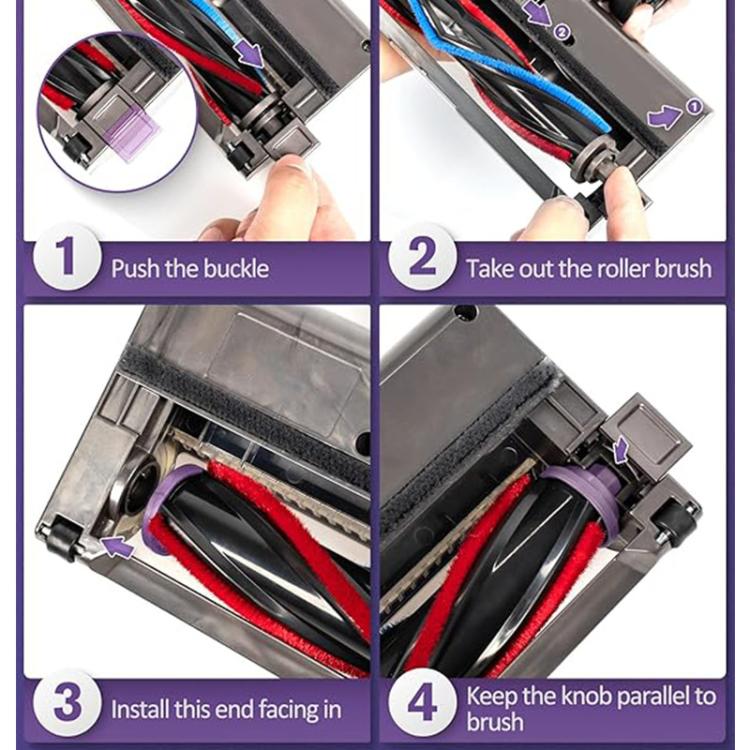 2

1

1 Push the buckle

2 Take out the roller brush

3 Install this end facing in

4 Keep the knob parallel to brush