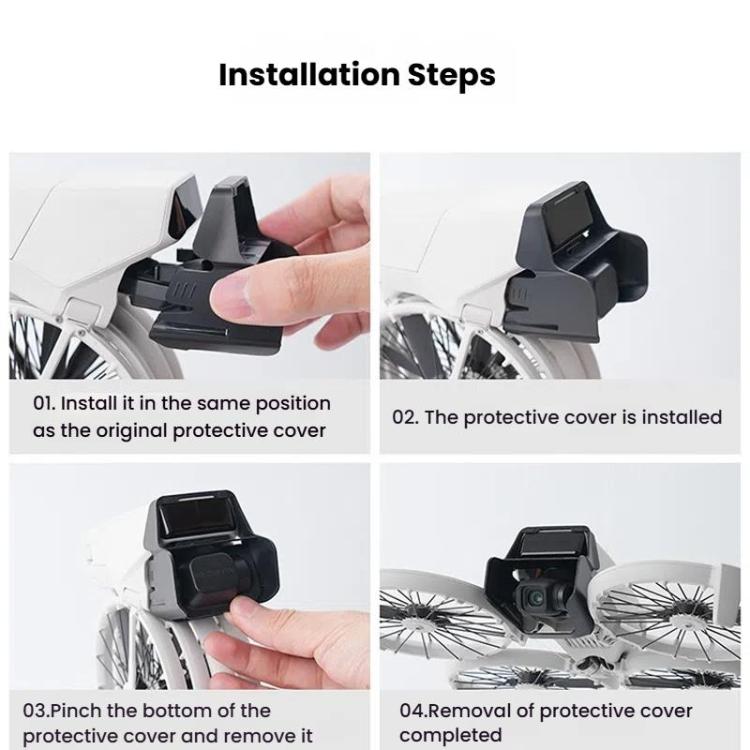 Installation Steps

01. Install it in the same position as the original protective cover

02. The protective cover is installed

03.Pinch the bottom of the protective cover and remove it

04.Removal of protective cover completed