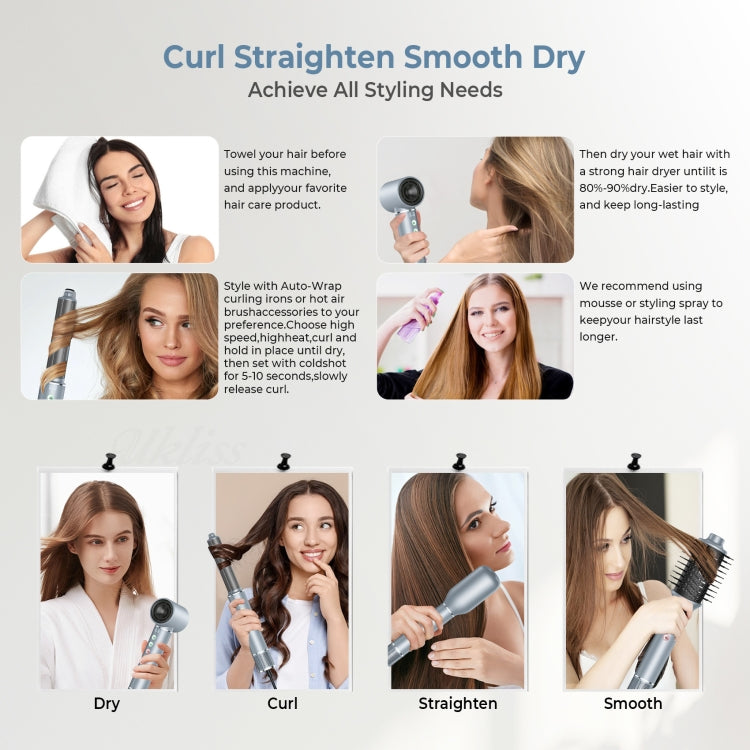 Curl Straighten Smooth Dry
Achieve All Styling Needs

Towel your hair before using this machine, and applyyour favorite hair care product.

Then dry your wet hair with a strong hair dryer untilit is 80%-90%dry.Easier to style, and keep long-lasting

Style with Auto-Wrap curling irons or hot air brushaccessories to your preference.Choose high speed,highheat,curl and hold in place until dry, then set with coldshot for 5-10 seconds,slowly release curl.

We recommend using mousse or styling spray to keepyour hairstyle last longer.

Ukliss

Dry

Curl

Straighten

Smooth