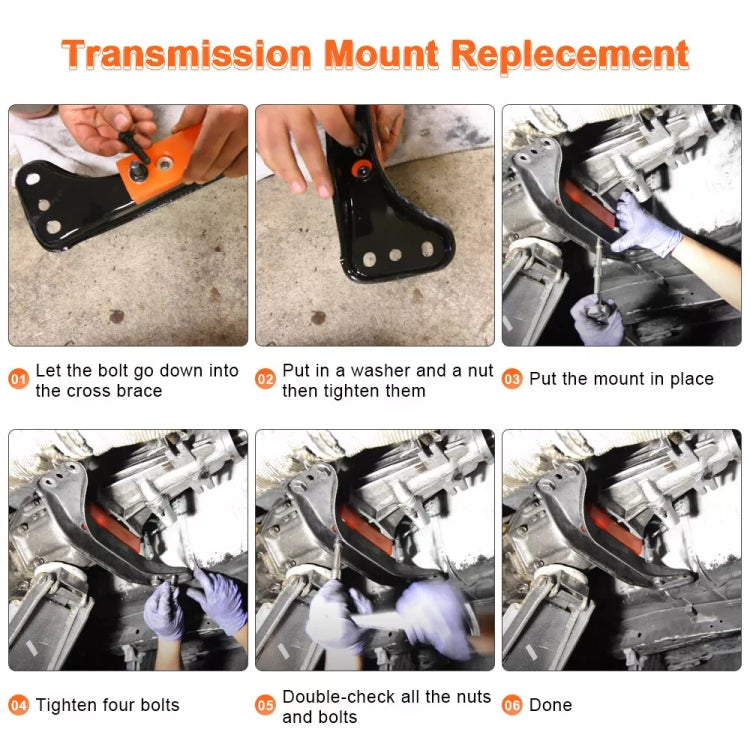 Transmission Mount Replecement

01 Let the bolt go down into the cross brace

02 Put in a washer and a nut then tighten them

03 Put the mount in place

04 Tighten four bolts

05 Double-check all the nuts and bolts

06 Done