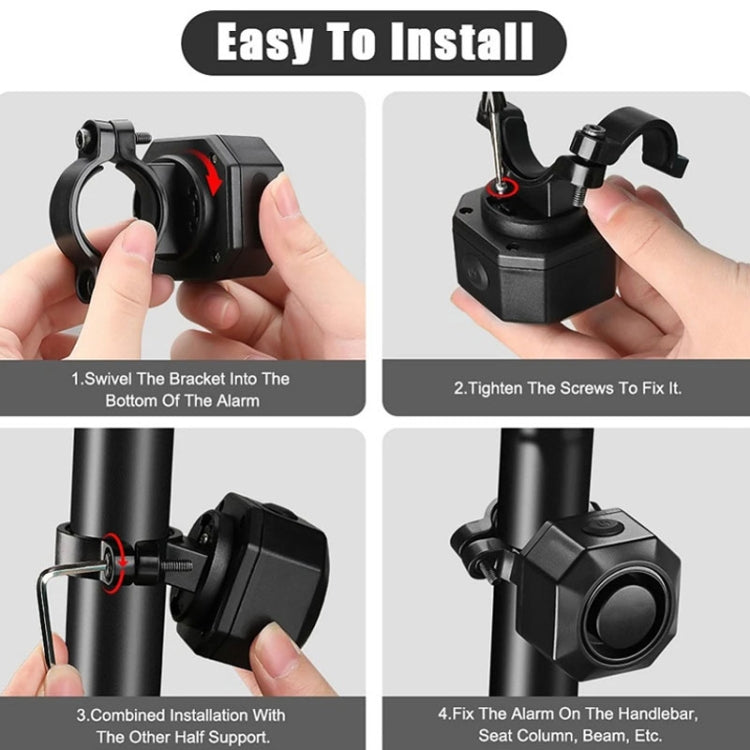 Easy To Install

1.Swivel The Bracket Into The Bottom Of The Alarm

2.Tighten The Screws To Fix It.

3.Combined Installation With The Other Half Support.

4.Fix The Alarm On The Handlebar, Seat Column, Beam, Etc.