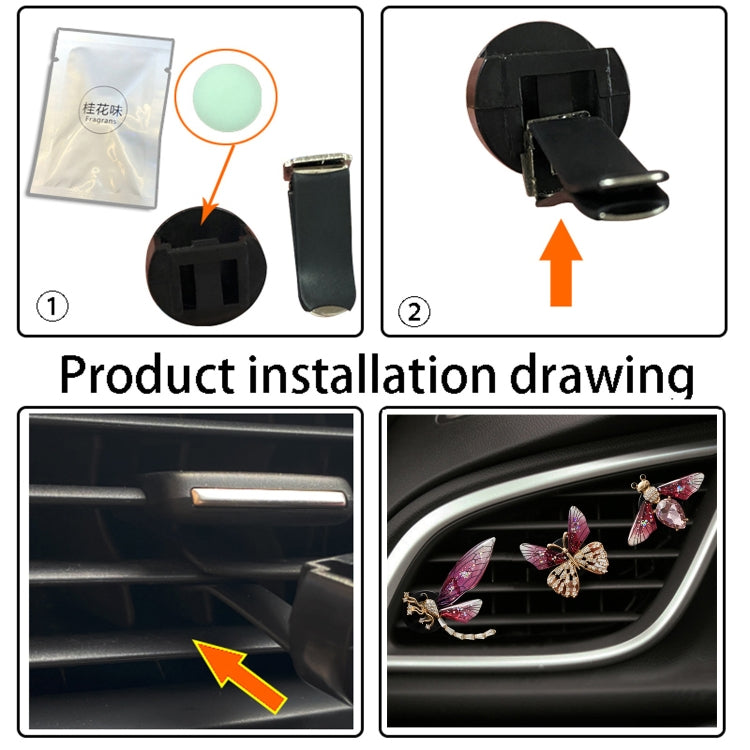 桂花味
Fragrans

①

②

Product installation drawing