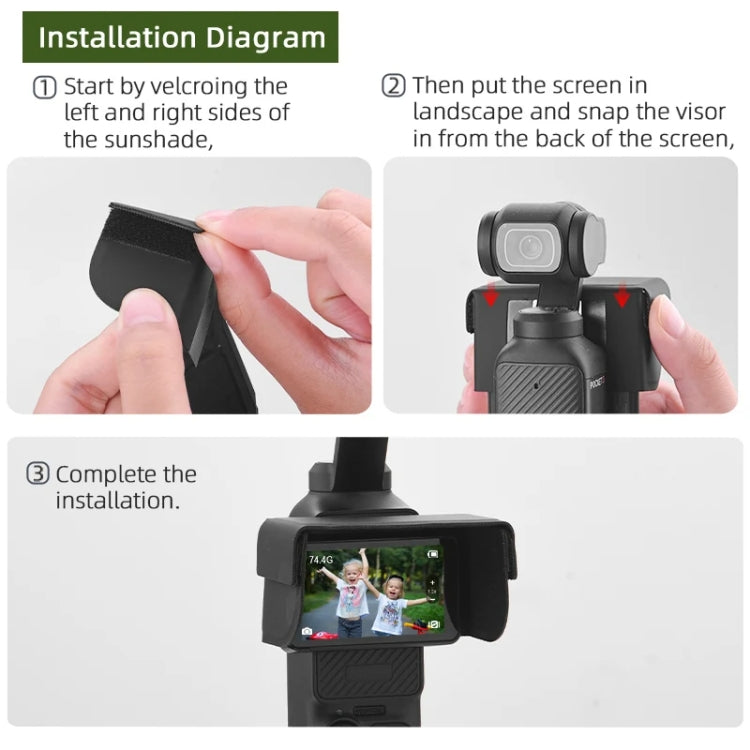 Installation Diagram

① Start by velcroing the left and right sides of the sunshade,

② Then put the screen in landscape and snap the visor in from the back of the screen,

POCKET

③ Complete the installation.

74.4G